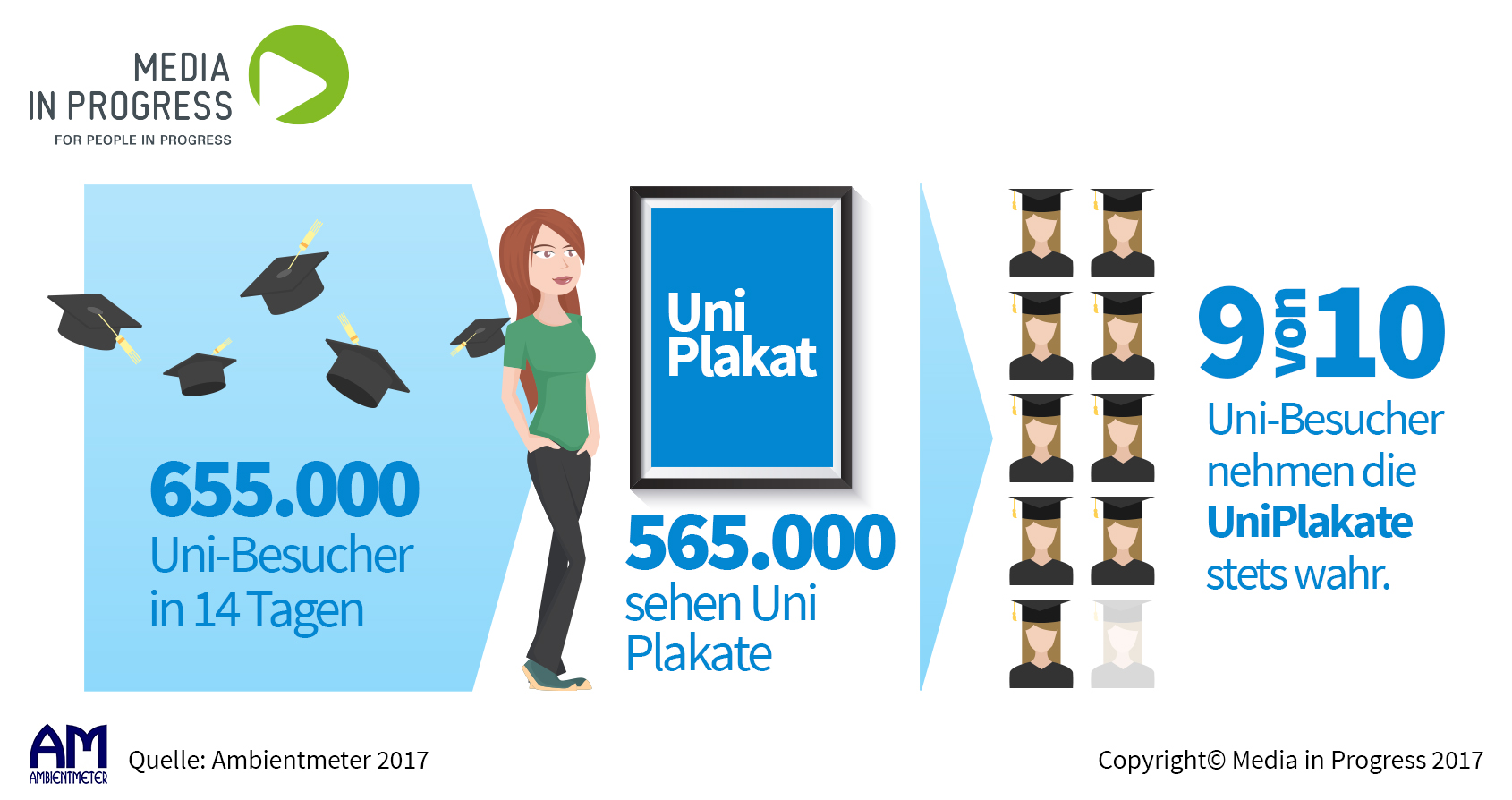 MEDIA
IN PROGRESS
FOR PEOPLE IN PROGRESS

655.000
Uni-Besucher in 14 Tagen

Uni Plakat

565.000
sehen Uni Plakate

9 von 10
Uni-Besucher nehmen die UniPlakate stets wahr.

AM
AMBIENTMETER
Quelle: Ambientmeter 2017

Copyright© Media in Progress 2017