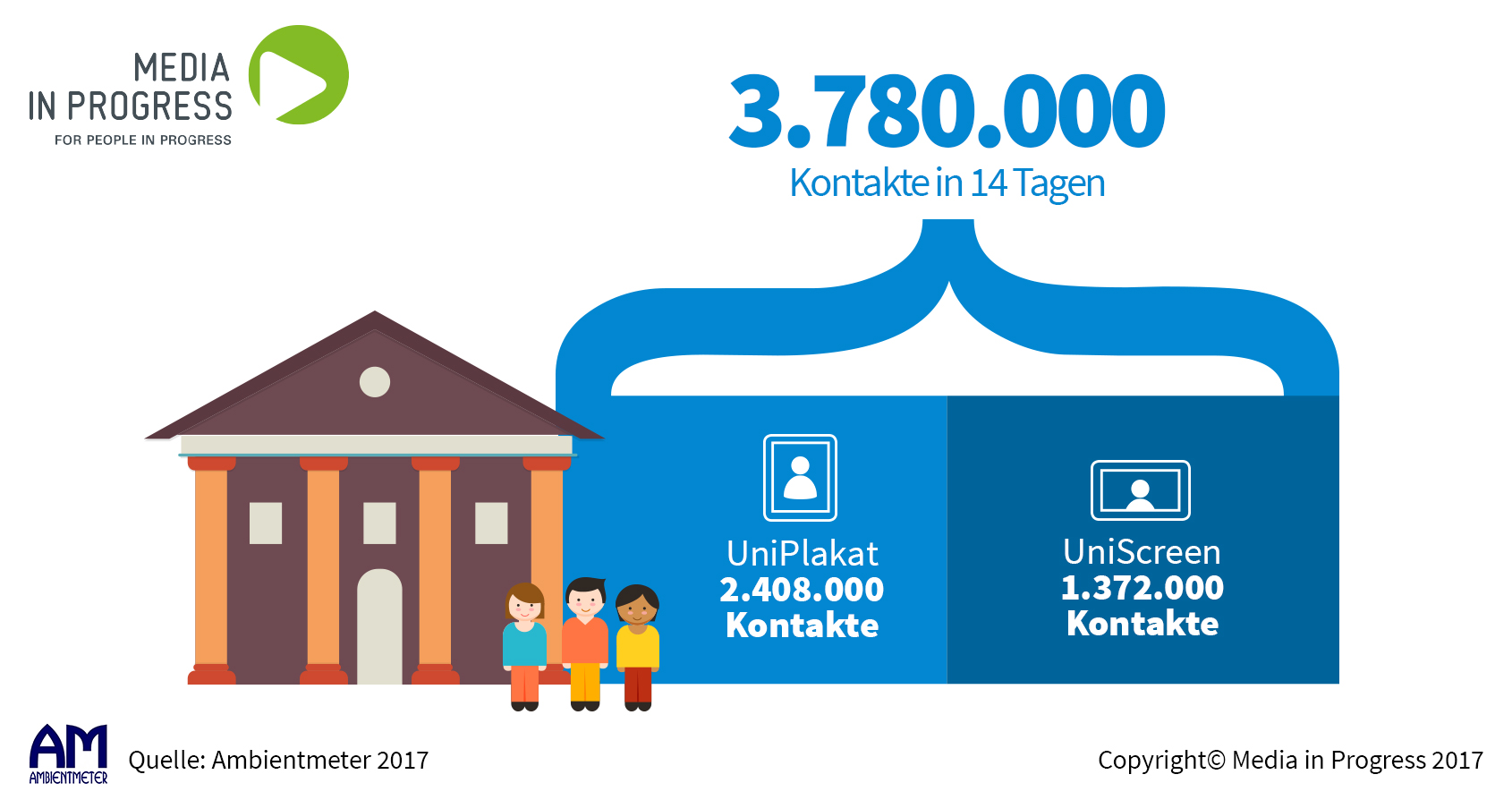 MEDIA
IN PROGRESS
FOR PEOPLE IN PROGRESS

3.780.000
Kontakte in 14 Tagen

UniPlakat
2.408.000
Kontakte

UniScreen
1.372.000
Kontakte

AM
AMBIENTMETER
Quelle: Ambientmeter 2017

Copyright© Media in Progress 2017